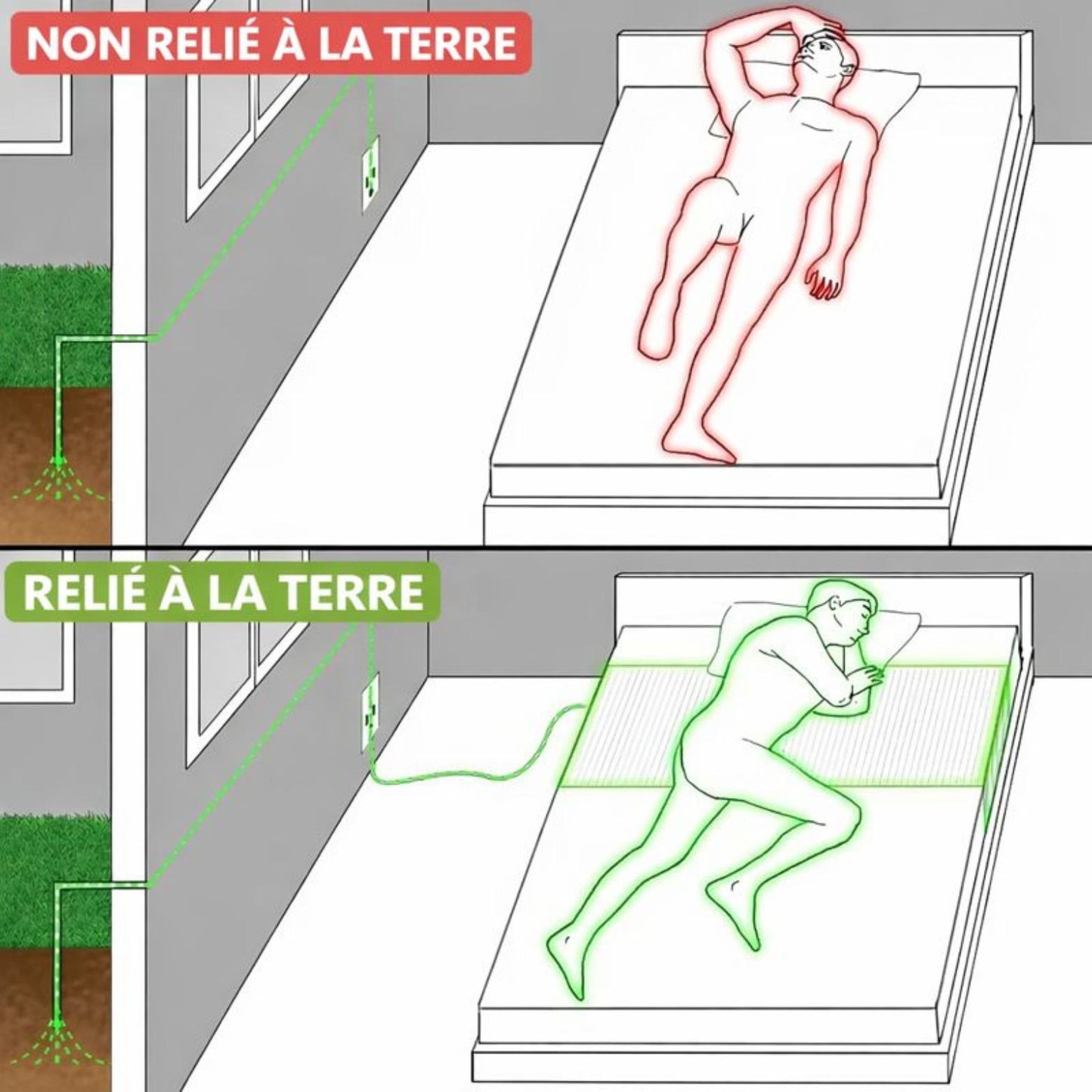 NON RELIÉ À LA TERRE

RELIÉ À LA TERRE