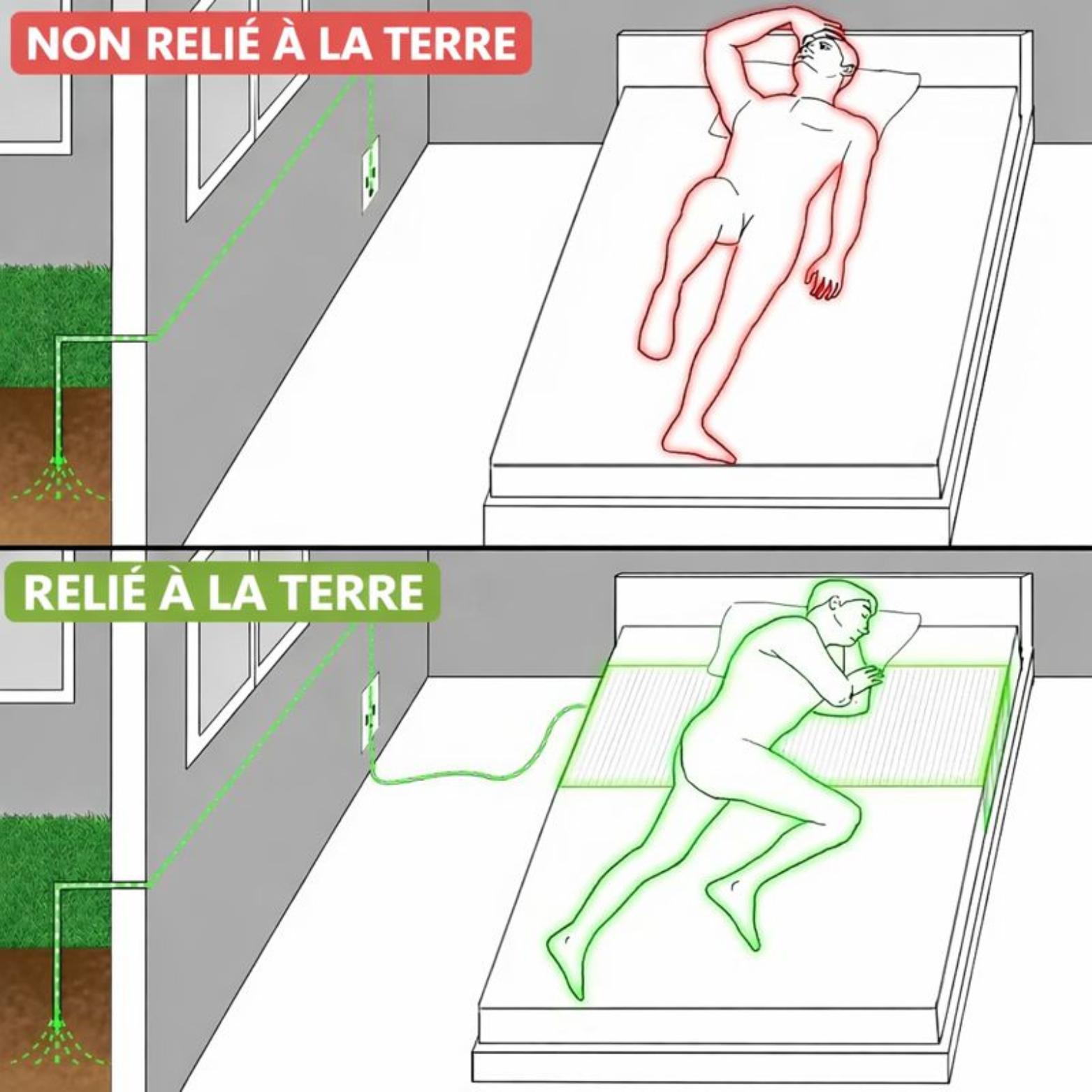 NON RELIÉ À LA TERRE

RELIÉ À LA TERRE